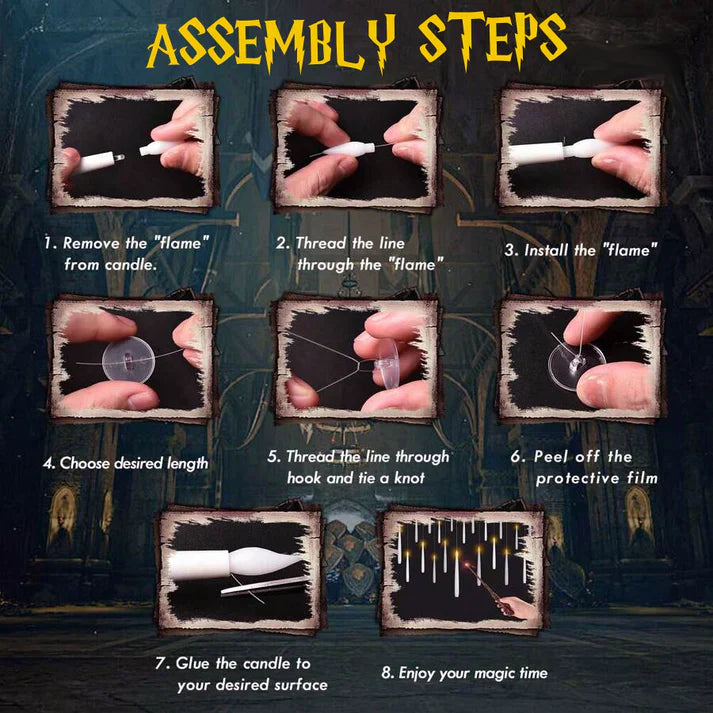 ASSEMBLY STEPS

1. Remove the "flame" from candle.

2. Thread the line through the "flame"

3. Install the "flame"

4. Choose desired length

5. Thread the line through hook and tie a knot

6. Peel off the protective film

7. Glue the candle to your desired surface

8. Enjoy your magic time