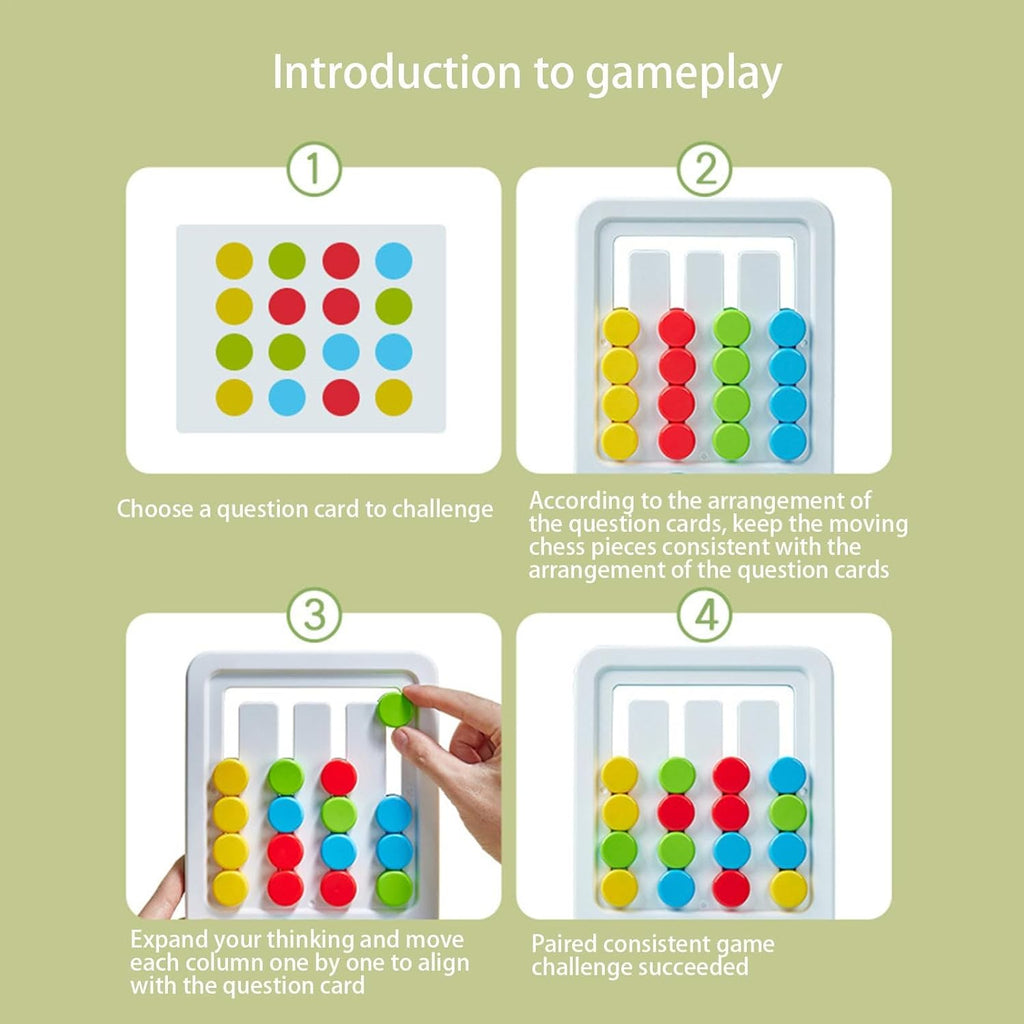 Introduction to gameplay

1

Choose a question card to challenge

2

According to the arrangement of the question cards, keep the moving chess pieces consistent with the arrangement of the question cards

3

Expand your thinking and move each column one by one to align with the question card

4

Paired consistent game challenge succeeded